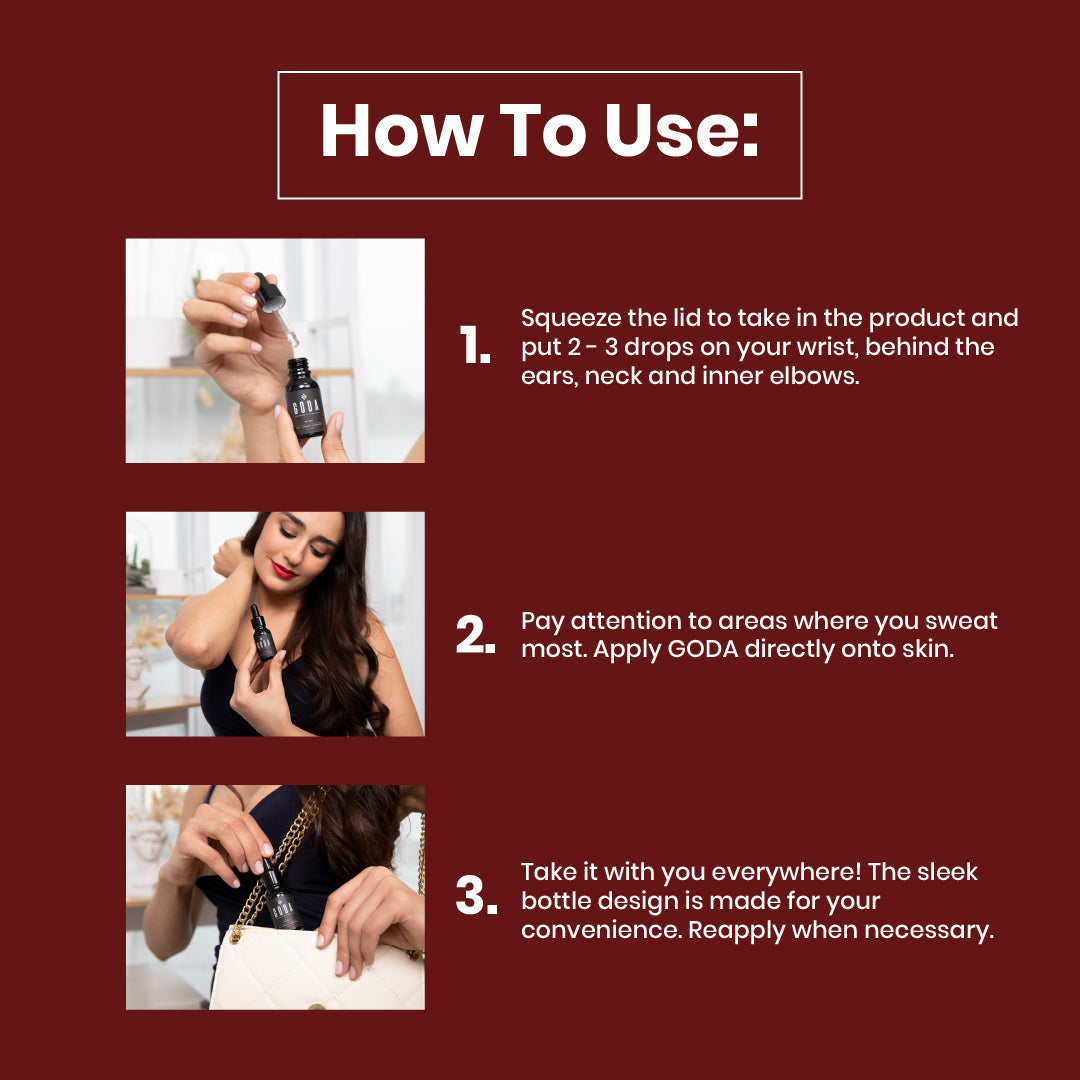 How To Use:

GODA

1. Squeeze the lid to take in the product and put 2 - 3 drops on your wrist, behind the ears, neck and inner elbows.

2. Pay attention to areas where you sweat most. Apply GODA directly onto skin.

GODA

3. Take it with you everywhere! The sleek bottle design is made for your convenience. Reapply when necessary.